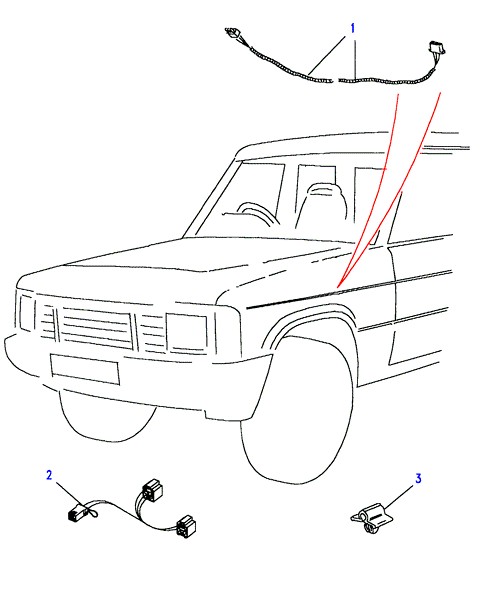 1

2

3