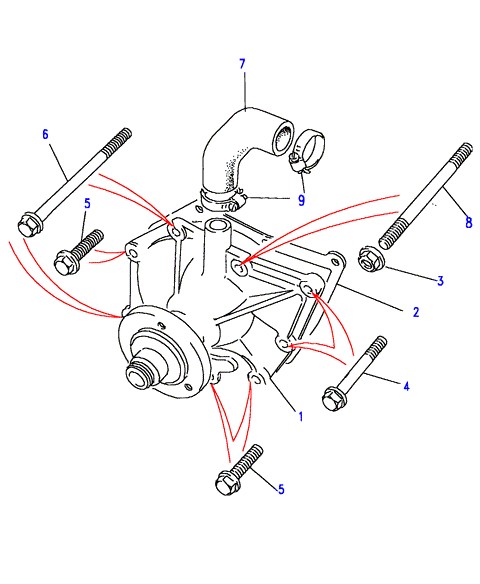 7
6
5
9
8
3
2
4
1
5