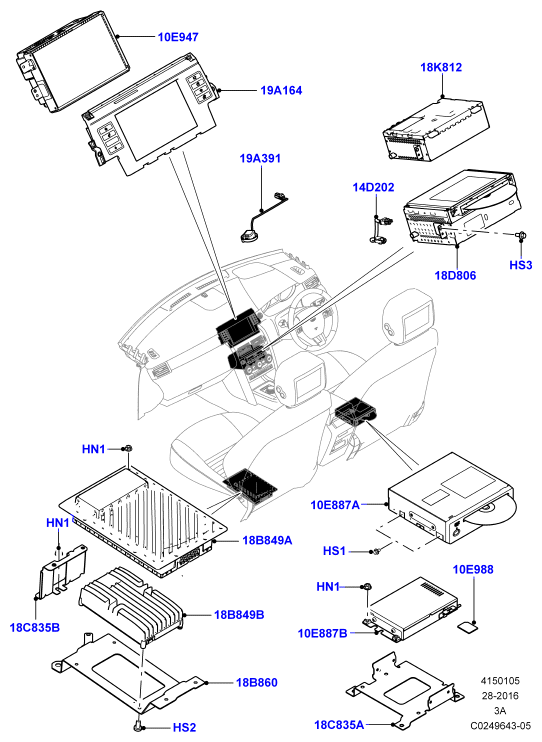 10E947
19A164
18K812
19A391
14D202
HS3
18D806
HN1
HN1
18B849A
10E887A
HS1
10E988
HN1
18C835B
18B849B
10E887B
18B860
HS2
18C835A
4150105
28-2016
3A
C0249643-05