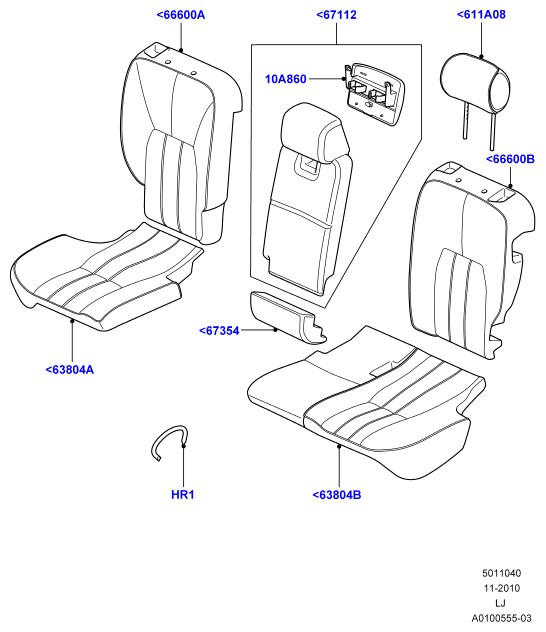 <66600A
<67112
<611A08
10A860
<66600B
<67354
<63804A
HR1
<63804B

5011040
11-2010
LJ
A0100555-03