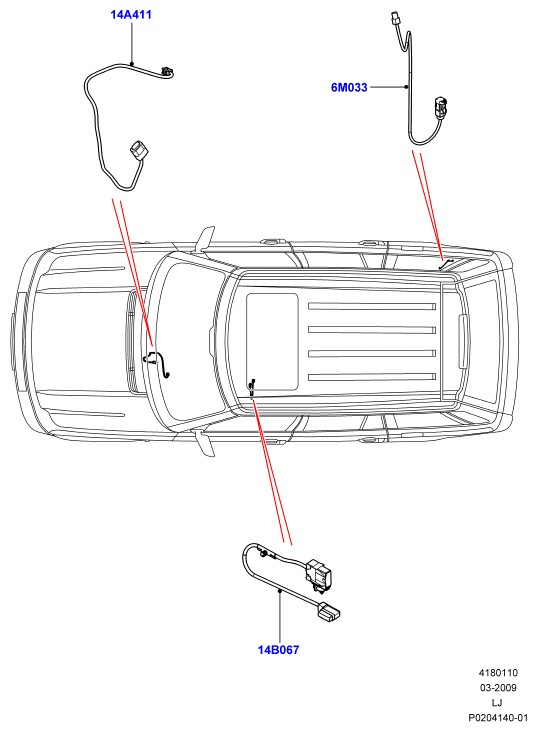 14A411

6M033

14B067

4180110
03-2009
LJ
P0204140-01