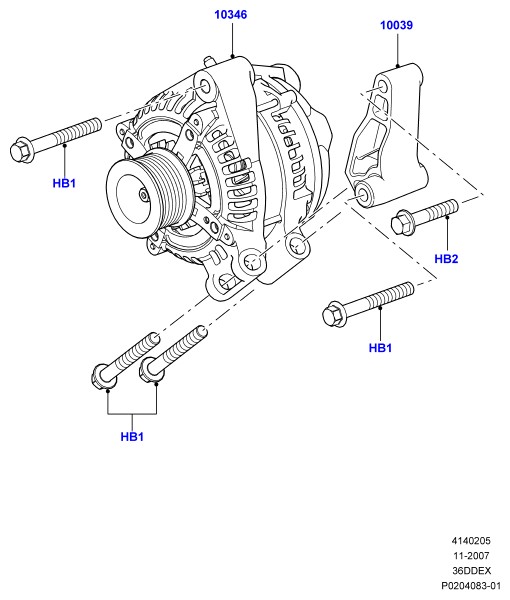 10346
10039
HB1
HB2
HB1
HB1

4140205
11-2007
36DDEX
P0204083-01