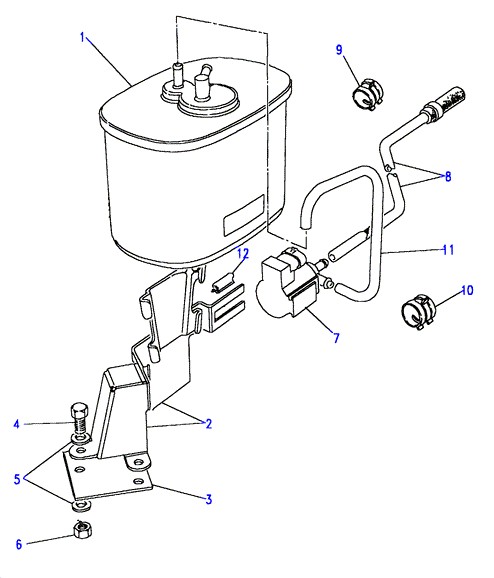 1
9
8
11
12
10
7
4
2
5
3
6