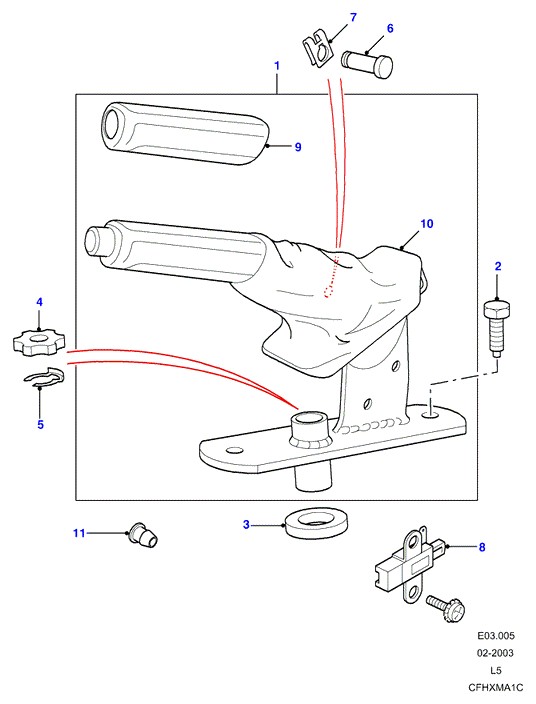 7
6
1
9
10
2
4
5
11
3
8
E03.005
02-2003
L5
CFHXMA1C