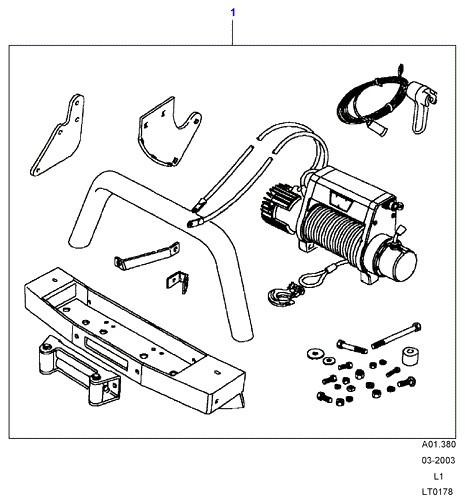 1

A01.380
03-2003
L1
LT0178