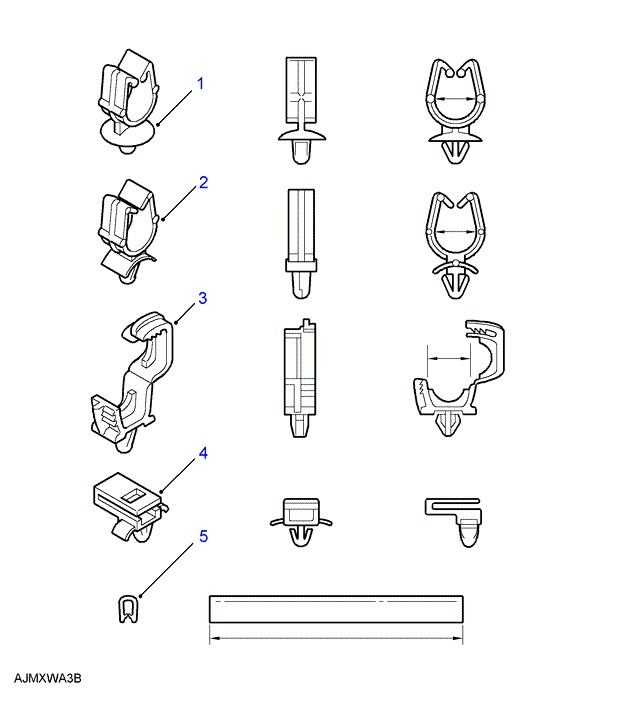 1
2
3
4
5
AJMXWA3B