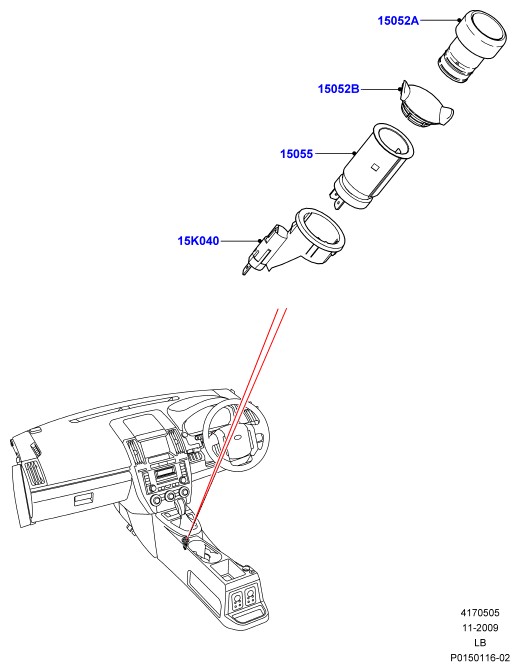 15052A

15052B

15055

15K040

4170505
11-2009
LB
P0150116-02