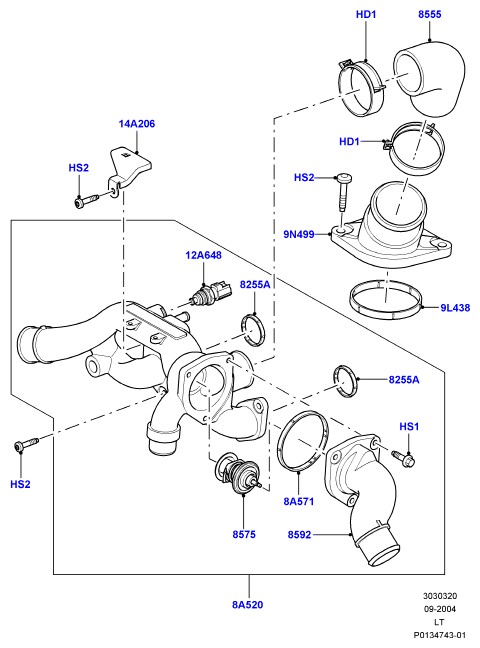 HD1
8555
14A206
HD1
HS2
HS2
9N499
12A648
8255A
9L438
8255A
HS1
HS2
8A571
8575
8592
8A520
3030320
09-2004
LT
P0134743-01