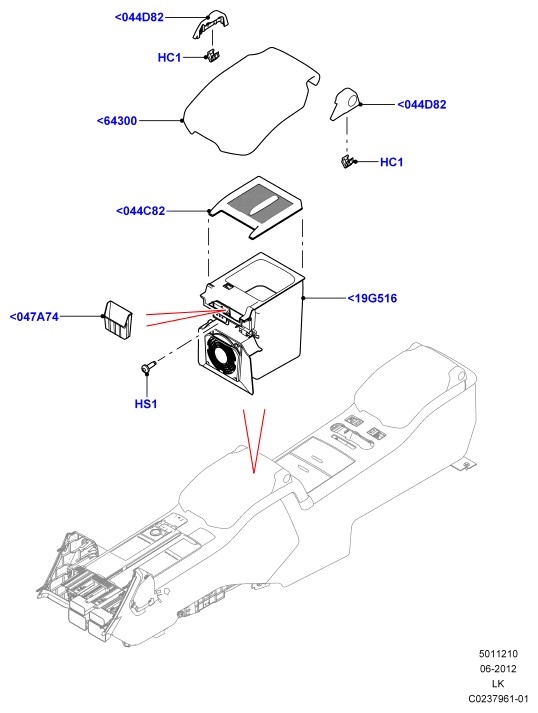 <044D82

HC1

<64300

<044D82

HC1

<044C82

<19G516

<047A74

HS1

5011210
06-2012
LK
C0237961-01