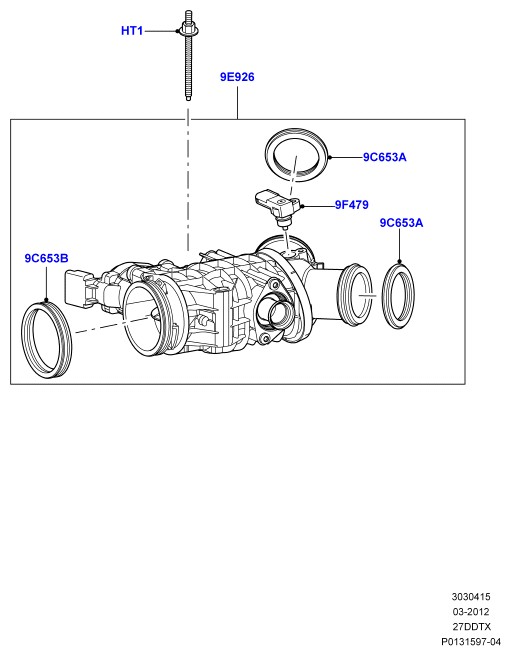 HT1

9E926

9C653A

9F479

9C653A

9C653B

3030415
03-2012
27DDTX
P0131597-04