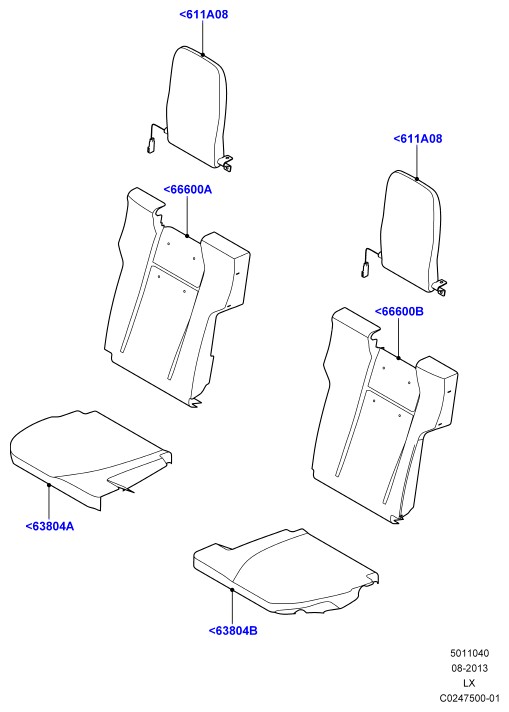 <611A08

<611A08

<66600A

<66600B

<63804A

<63804B

5011040
08-2013
LX
C0247500-01