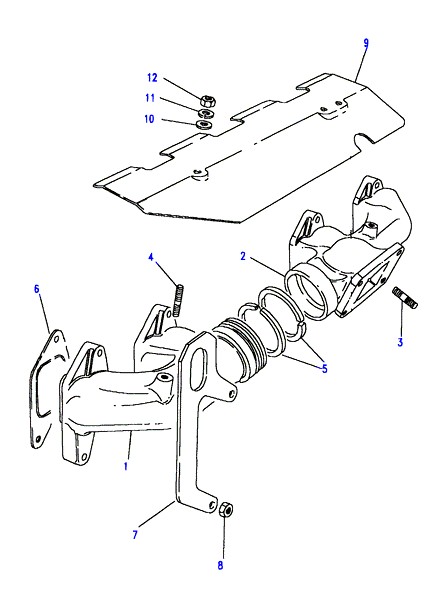 9
12
11
10
4
2
6
3
5
1
7
8