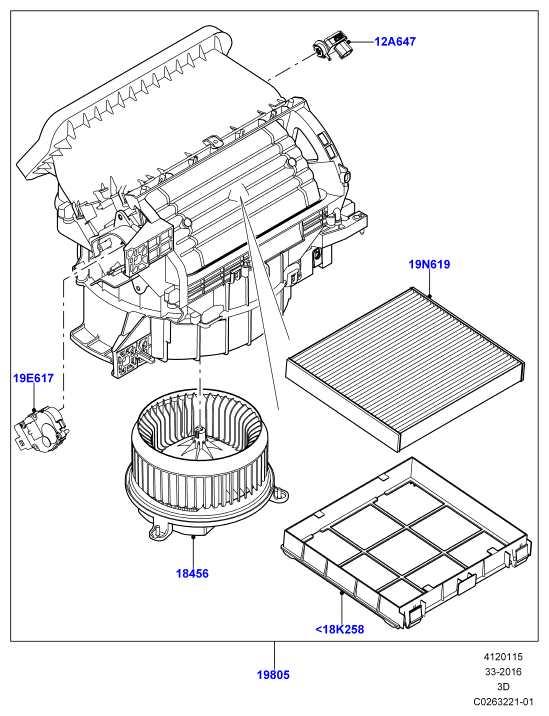 12A647

19N619

19E617

18456

<18K258

19805

4120115
33-2016
3D
C0263221-01