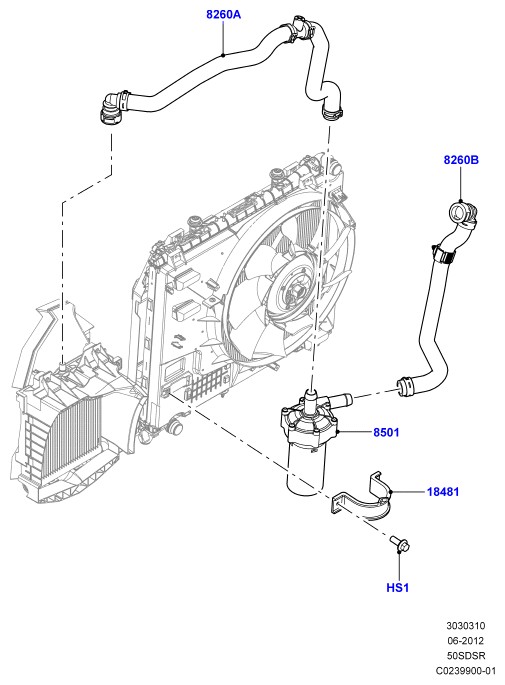 8260A

8260B

8501

18481

HS1

3030310
06-2012
50SDSR
C0239900-01