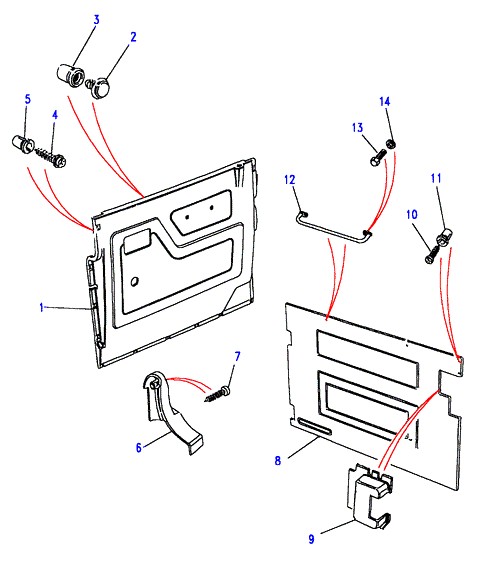 3
2
5
4
14
13
12
11
10
1
7
6
8
9