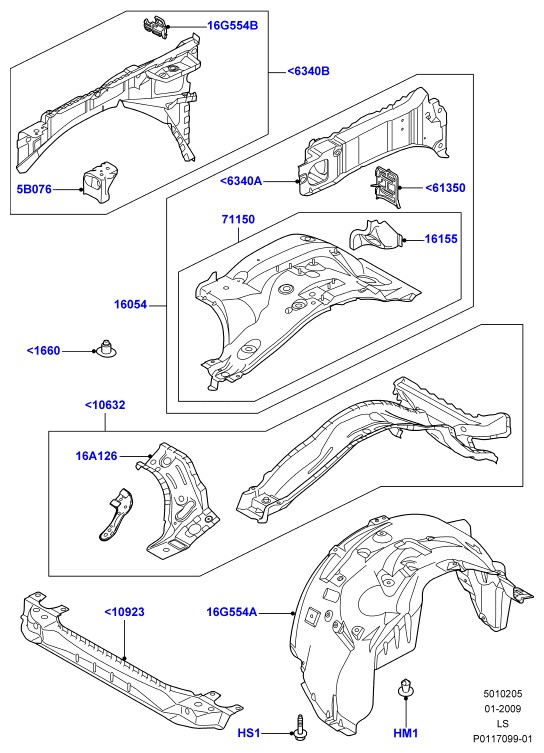 16G554B
<6340B
5B076
<6340A
<61350
71150
16155
16054
<1660
<10632
16A126
<10923
16G554A
HS1
HM1
5010205
01-2009
LS
P0117099-01