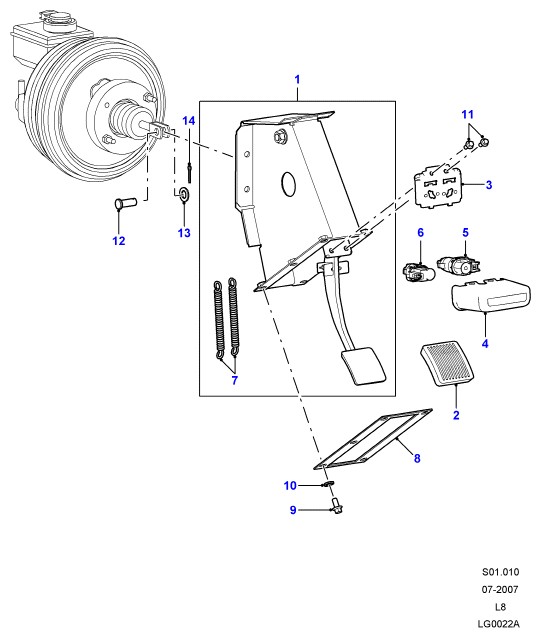 1
14
11
3
12
13
6
5
4
7
2
8
10
9
S01.010
07-2007
L8
LG0022A