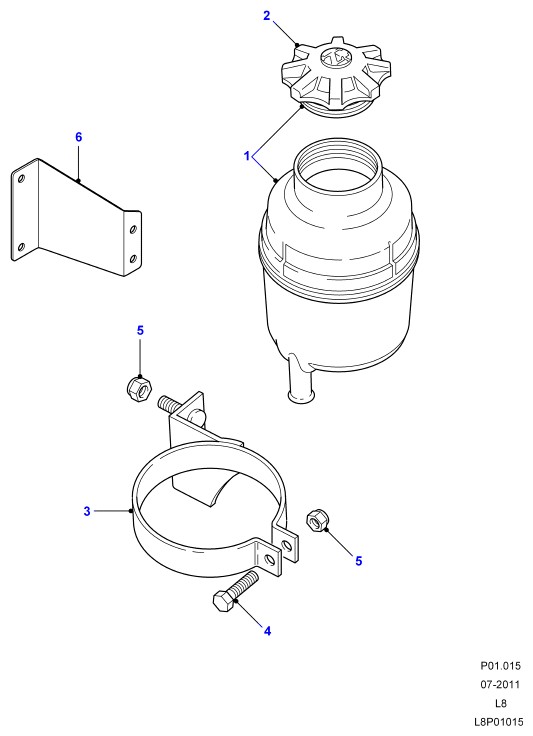 2

6

1

5

3

5

4

P01.015
07-2011
L8
L8P01015