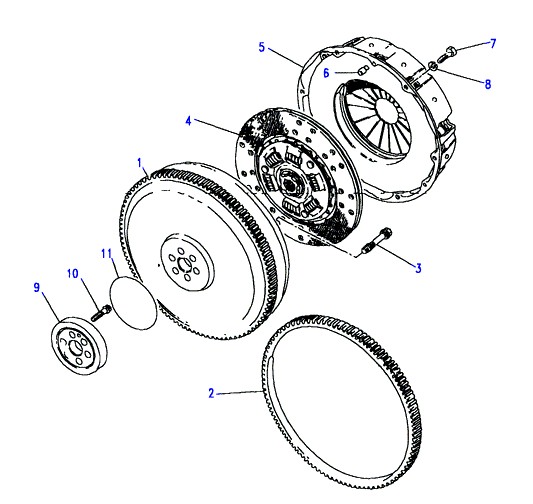 5
7
6
8
4
1
3
11
10
9
2