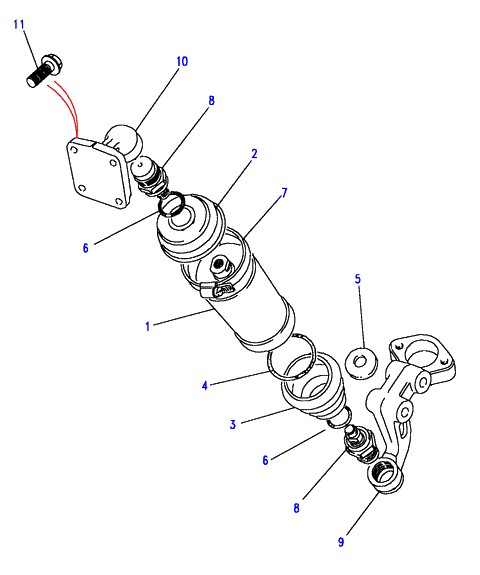 11
10
8
2
7
6
5
1
4
3
6
8
9