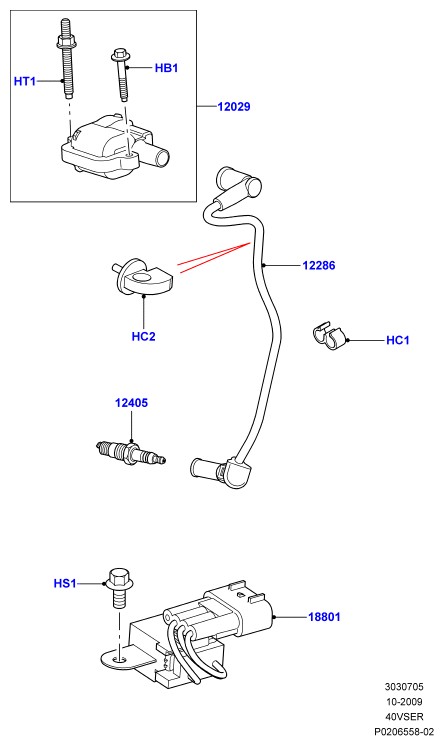 HT1
HB1
12029
12286
HC2
HC1
12405
HS1
18801
3030705
10-2009
40VSER
P0206558-02