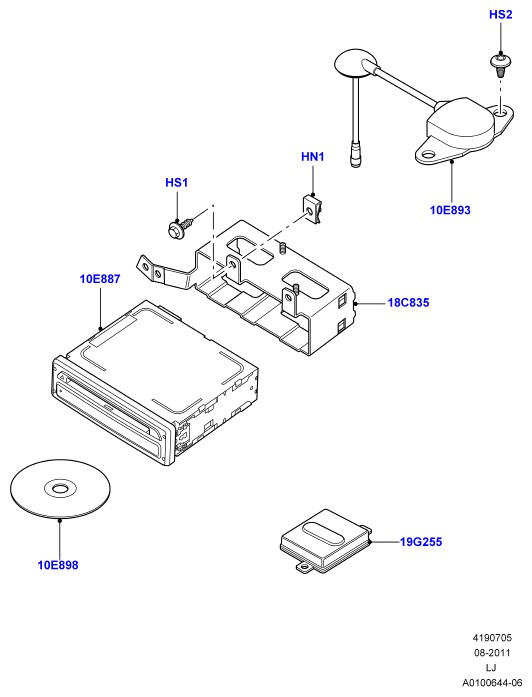 HS2

HN1

HS1

10E893

10E887

18C835

10E898

19G255

4190705
08-2011
LJ
A0100644-06