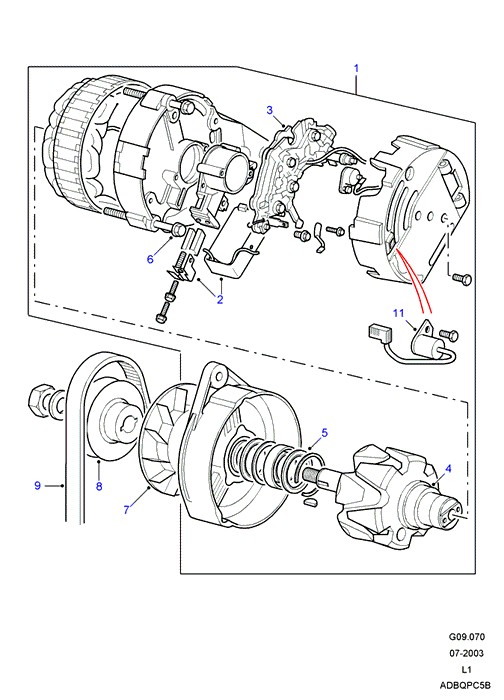 1
3
6
2
11
5
4
9
8
7

G09.070
07-2003
L1
ADBQPC5B