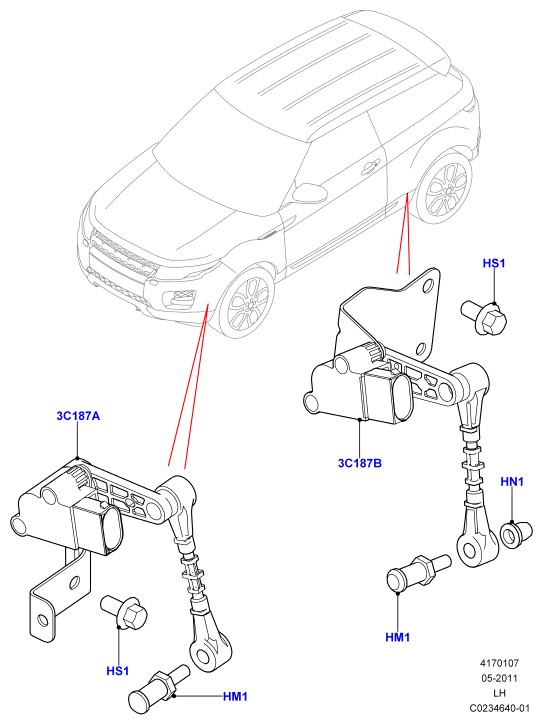 HS1

3C187A

3C187B

HN1

HM1

HS1

HM1

4170107
05-2011
LH
C0234640-01