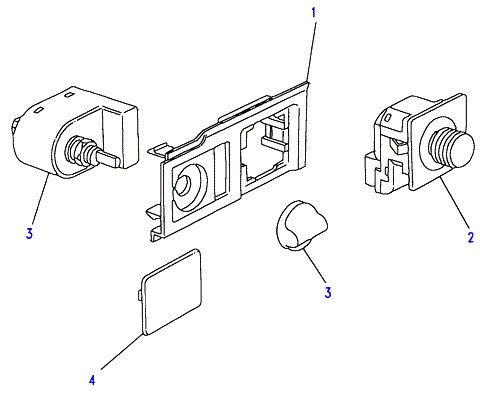 1
3
2
3
4