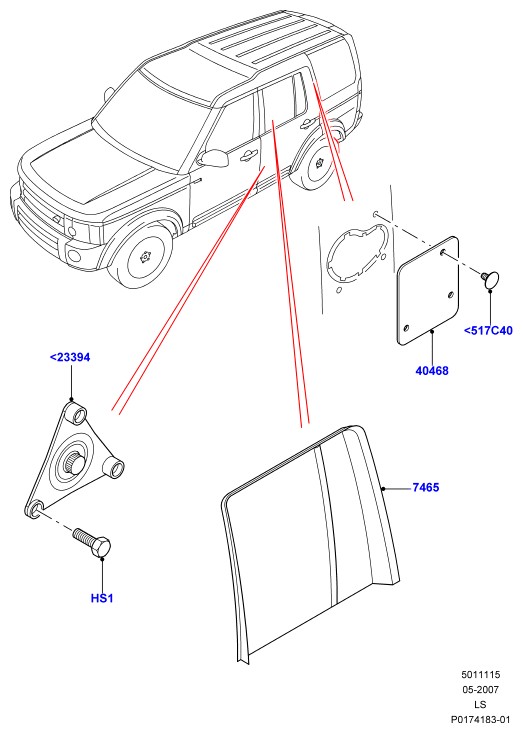 <517C40

40468

<23394

7465

HS1

5011115
05-2007
LS
P0174183-01