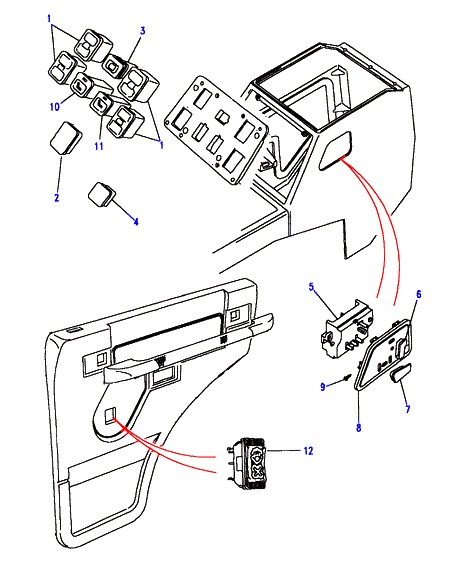 1
3
10
11
1
2
4
5
6
9
7
8
12