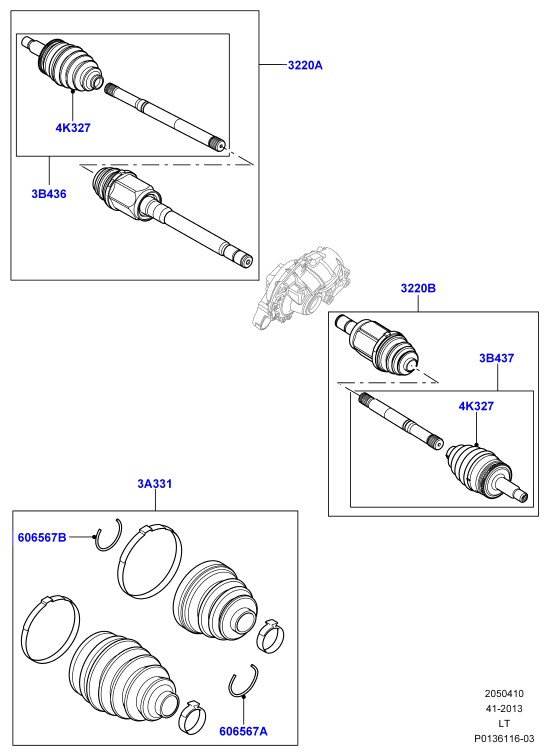 3220A

4K327

3B436

3220B

3B437

4K327

3A331

606567B

606567A

2050410
41-2013
LT
P0136116-03