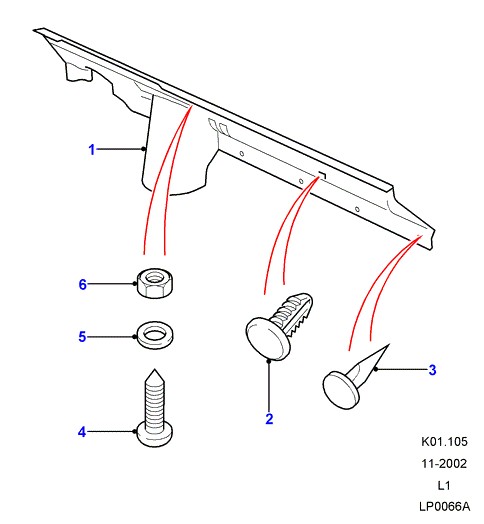 1
6
5
4
2
3
K01.105
11-2002
L1
LP0066A