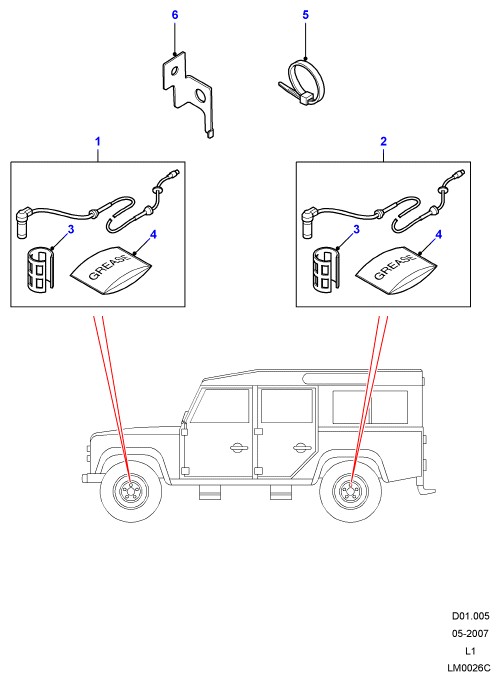 6

5

1

2

3

4

GREASE

3

4

GREASE

D01.005
05-2007
L1
LM0026C