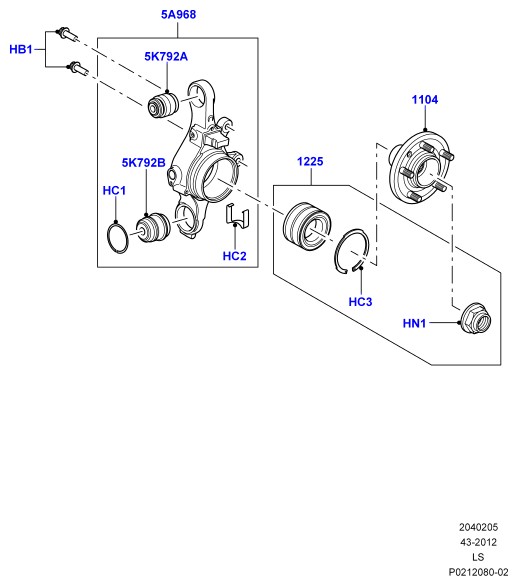 5A968

HB1

5K792A

1104

5K792B

1225

HC1

HC2

HC3

HN1

2040205
43-2012
LS
P0212080-02