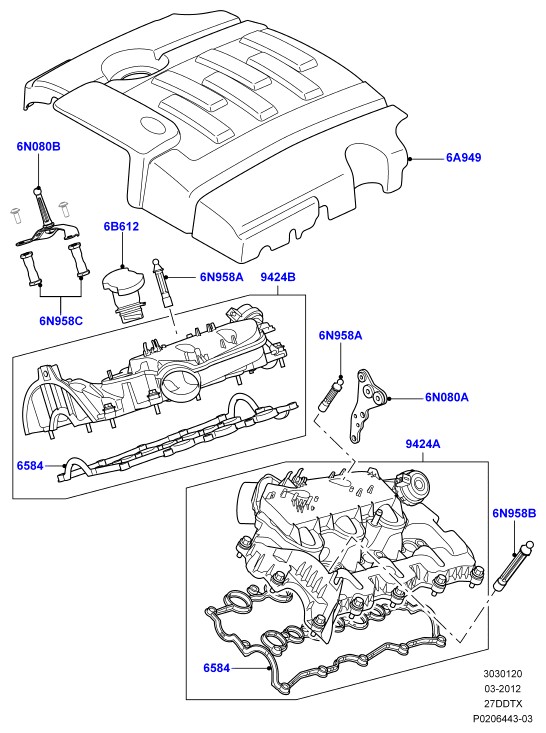 6N080B
6A949
6B612
6N958A
9424B
6N958C
6N958A
6N080A
6584
9424A
6N958B
6584
3030120
03-2012
27DDTX
P0206443-03