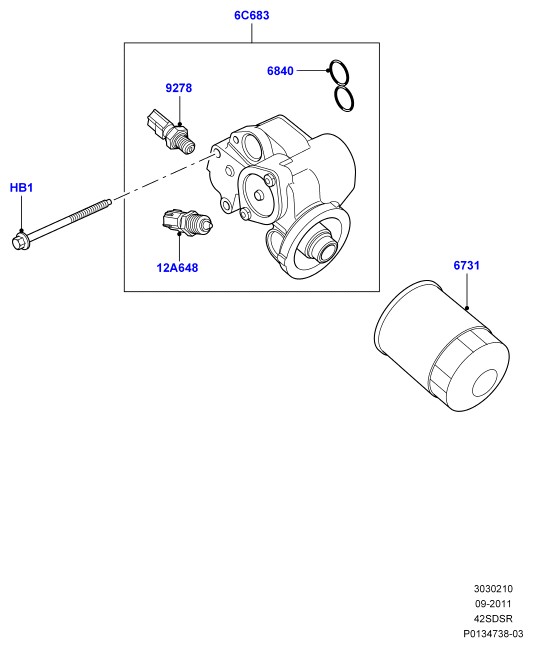 6C683

6840

9278

HB1

12A648

6731

3030210
09-2011
42SDSR
P0134738-03