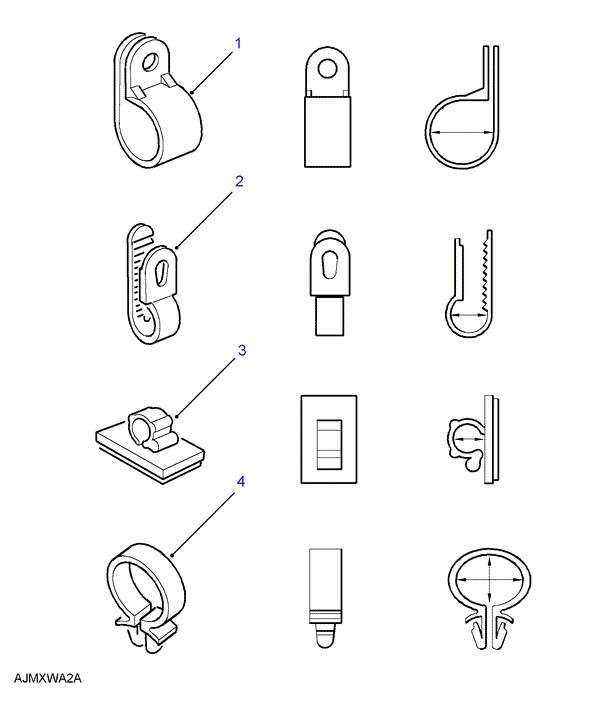 1
2
3
4
AJMXWA2A