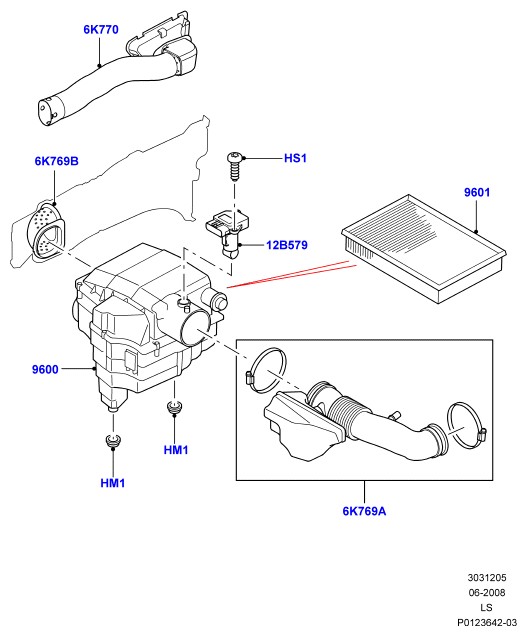 6K770

6K769B

HS1

9601

12B579

9600

HM1

HM1

6K769A

3031205
06-2008
LS
P0123642-03