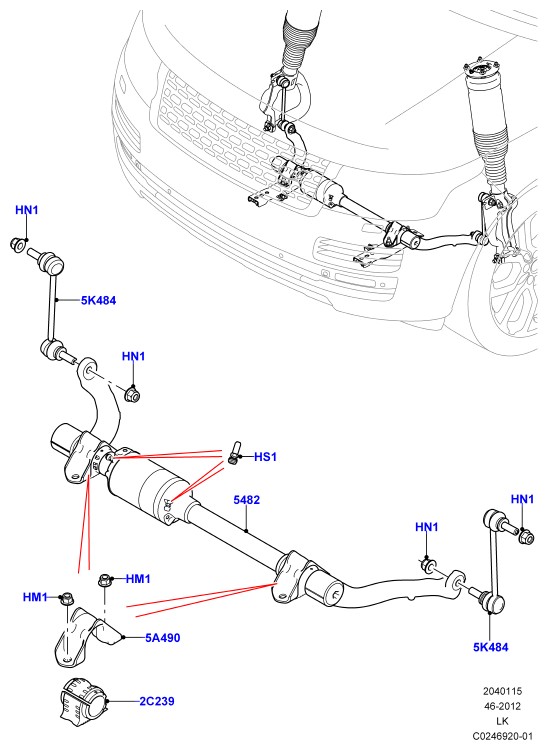 HN1
5K484
HN1
HS1
5482
HN1
HN1
HM1
HM1
5A490
5K484
2C239
2040115
46-2012
LK
C0246920-01