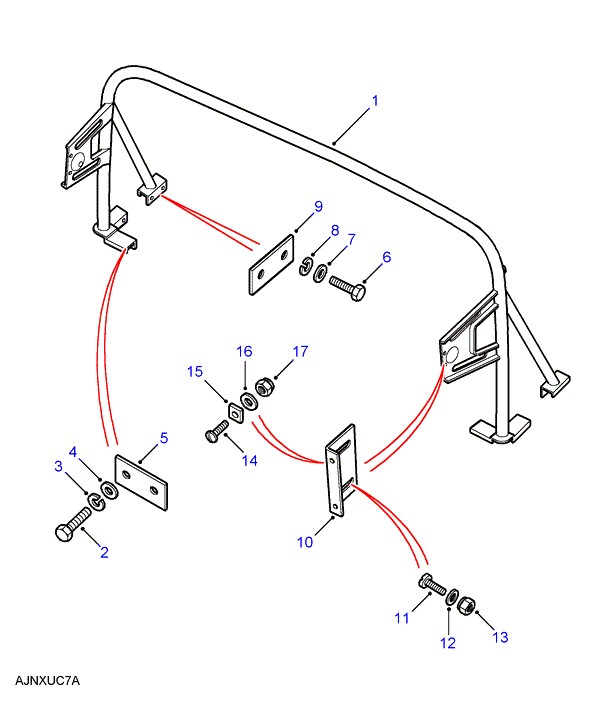 1
9
8
7
6
16
17
15
14
5
4
3
2
10
11
12
13
AJNXUC7A