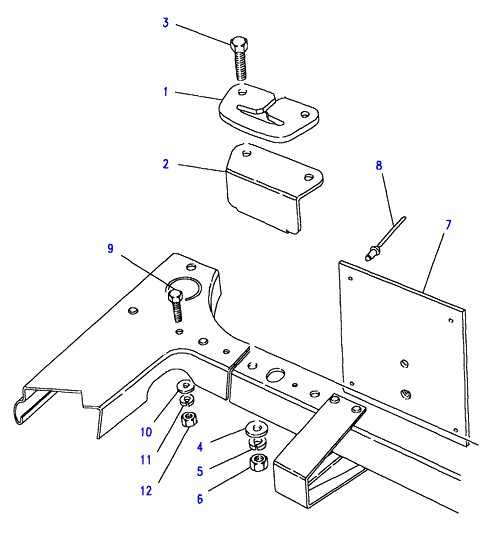 3
1
2
8
7
9
10
11
12
4
5
6