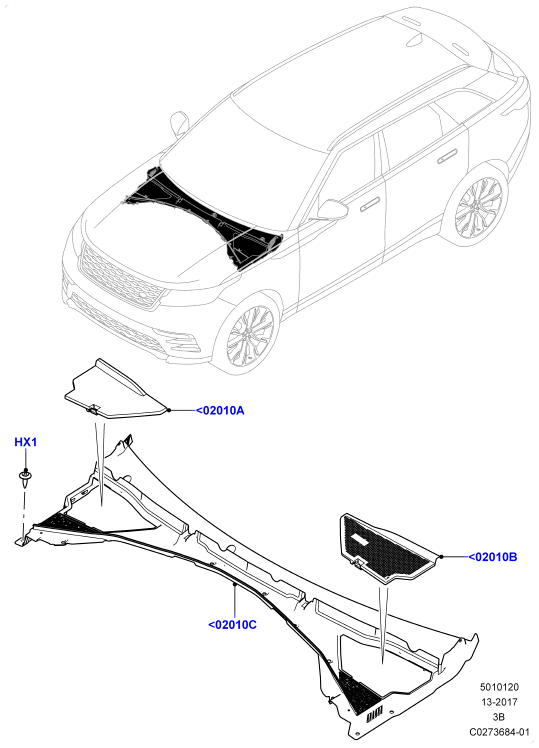 <02010A

HX1

<02010B

<02010C

5010120
13-2017
3B
C0273684-01