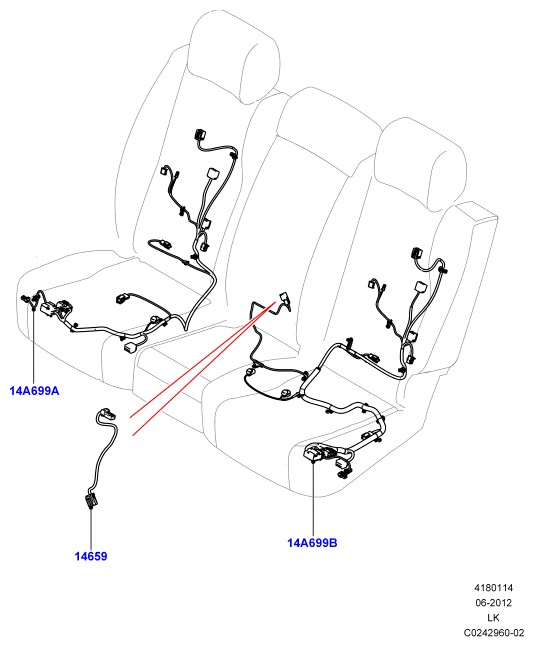 14A699A

14659

14A699B

4180114
06-2012
LK
C0242960-02