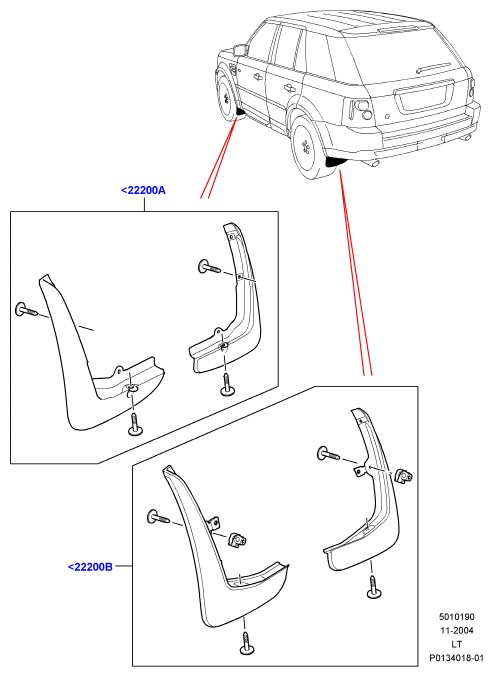 <22200A

<22200B

5010190
11-2004
LT
P0134018-01