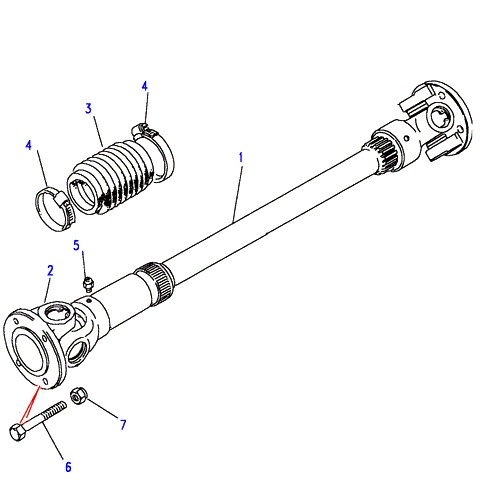 4
3
4
1
5
2
7
6