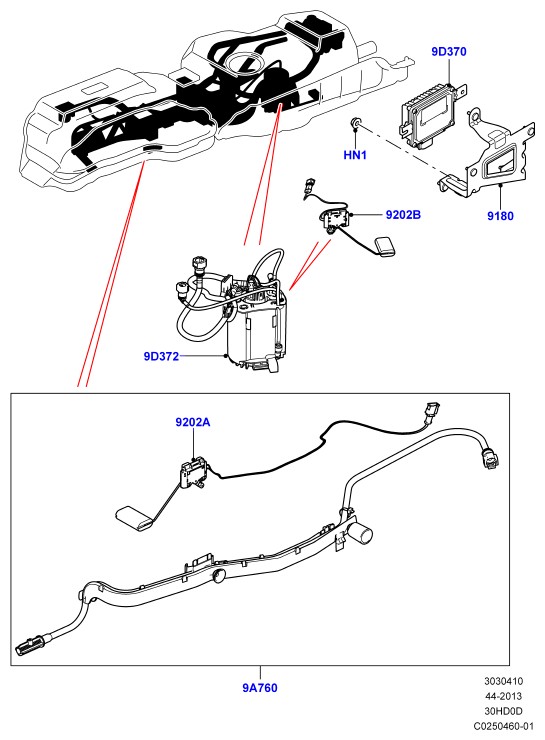 9D370

HN1

9202B

9180

9D372

9202A

9A760

3030410
44-2013
30HD0D
C0250460-01