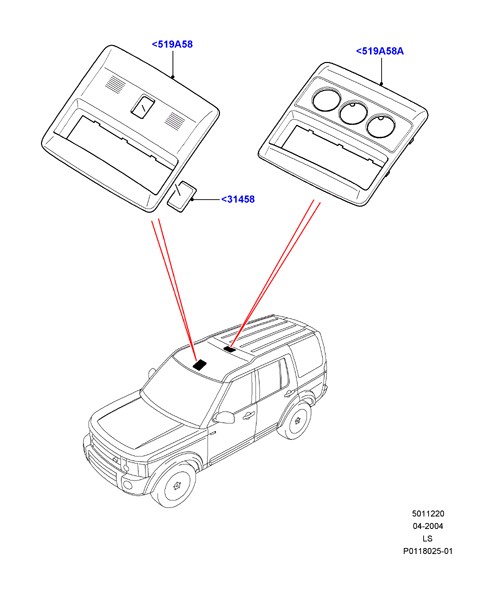 <519A58

<519A58A

<31458

5011220
04-2004
LS
P0118025-01