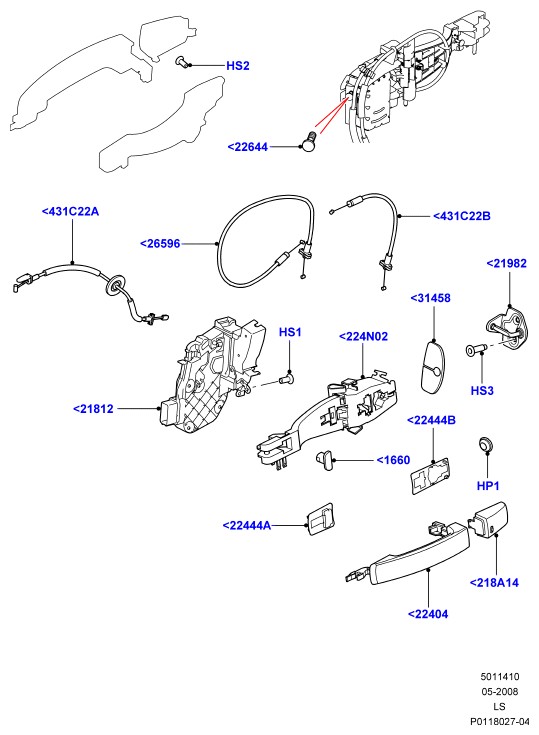 HS2
<22644
<431C22A
<26596
<431C22B
<21982
<31458
HS1
<224N02
HS3
<21812
<22444B
<1660
HP1
<22444A
<218A14
<22404
5011410
05-2008
LS
P0118027-04