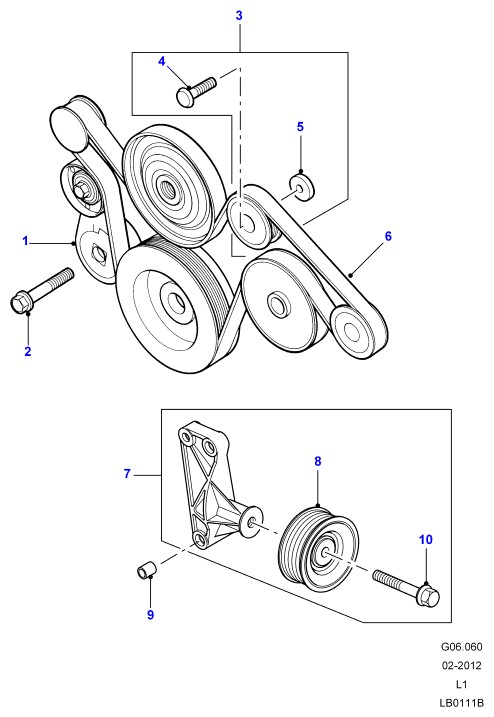 3
4
5
1
6
2
7
8
10
9
G06.060
02-2012
L1
LB0111B